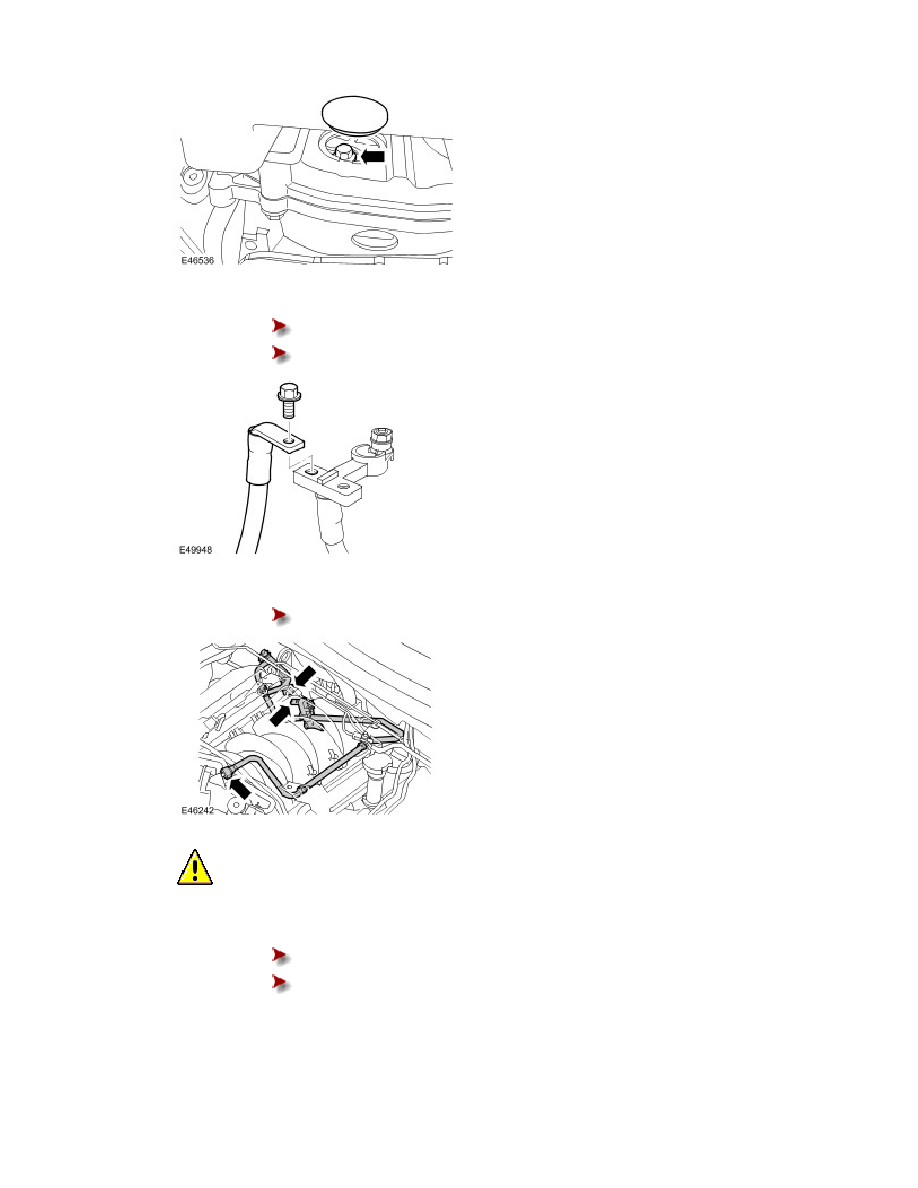 E46536

E49948

E46242