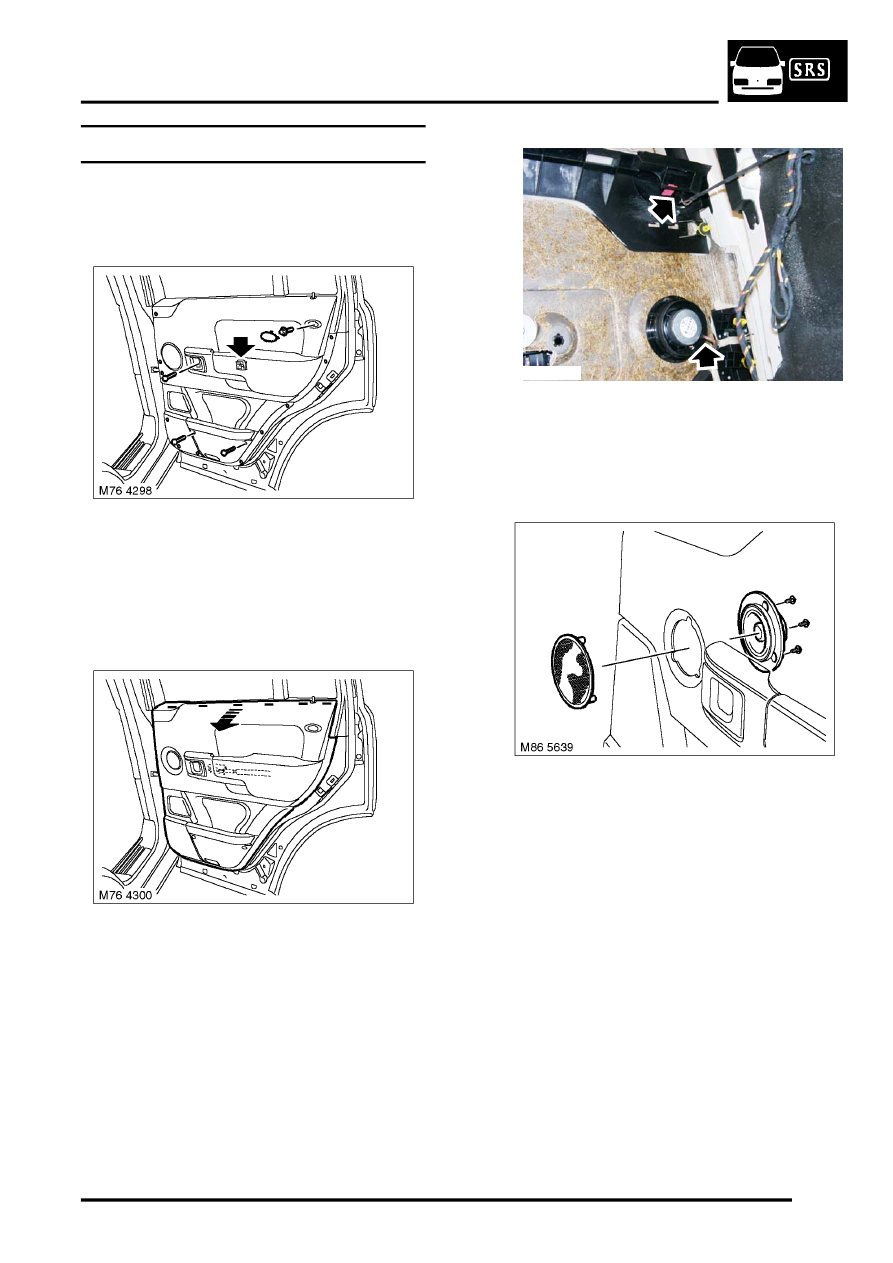 SRS

M76 4298

M76 4300

M86 5639