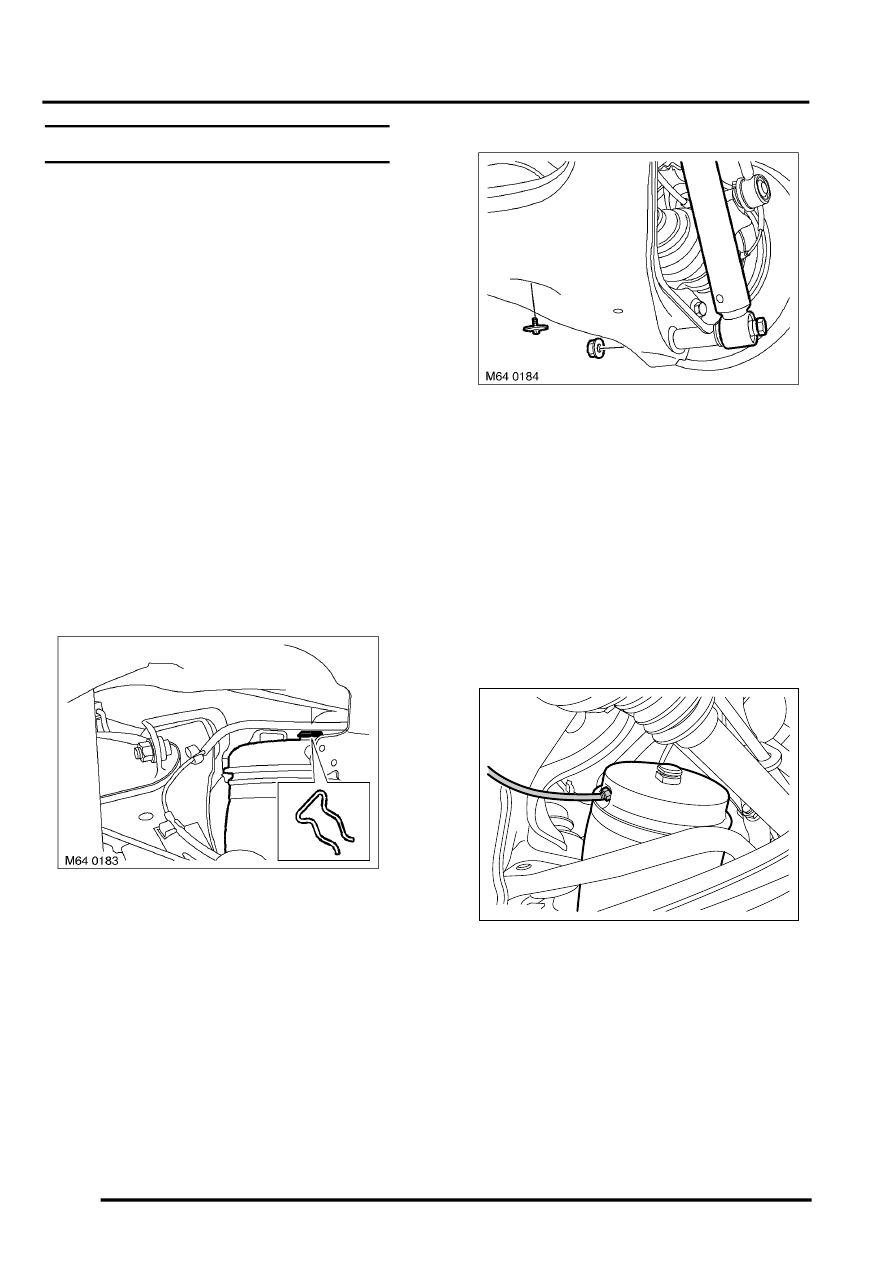 M64 0184

M64 0183