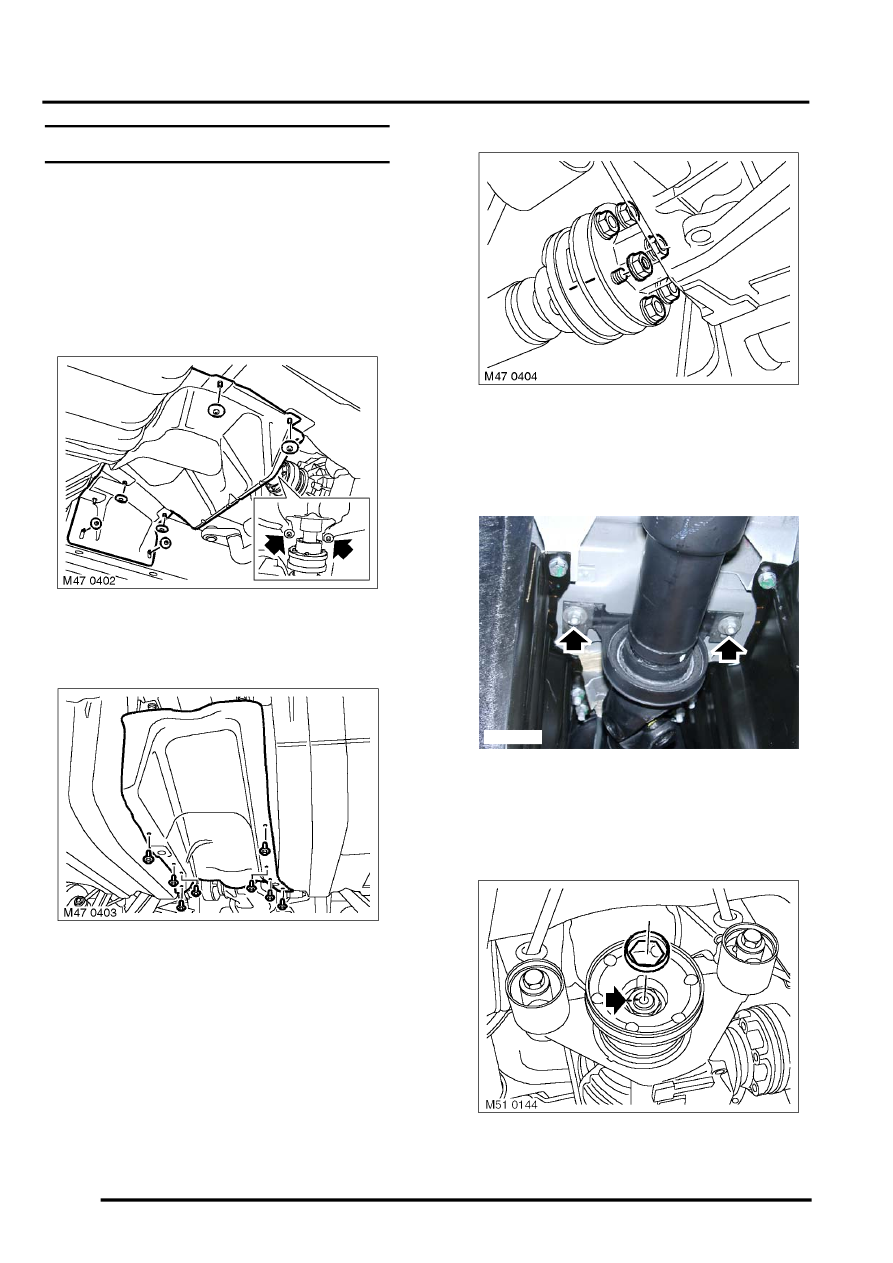 M47 0402

M47 0403

M47 0404

M51 0144