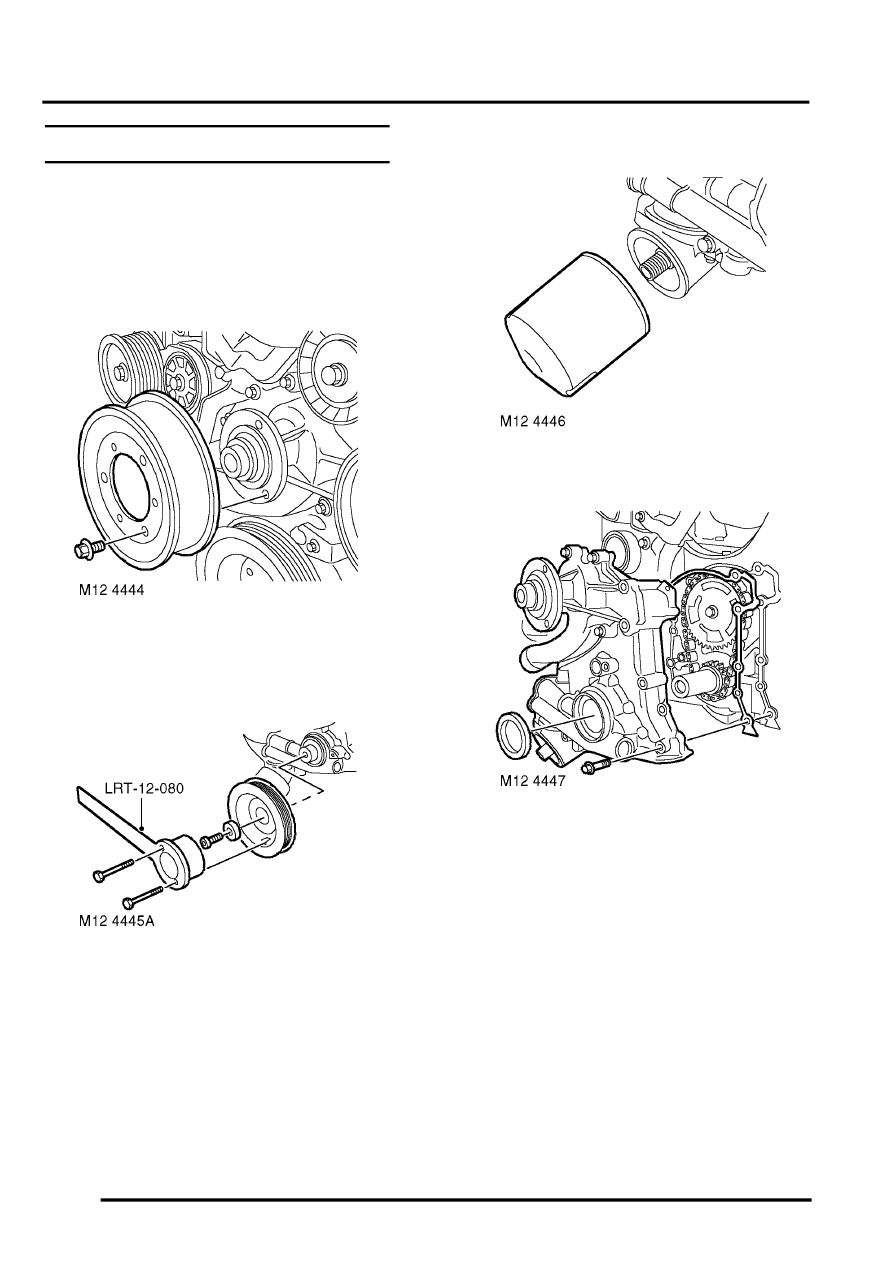 M12 4444

LRT-12-080

M12 4445A

M12 4446

M12 4447