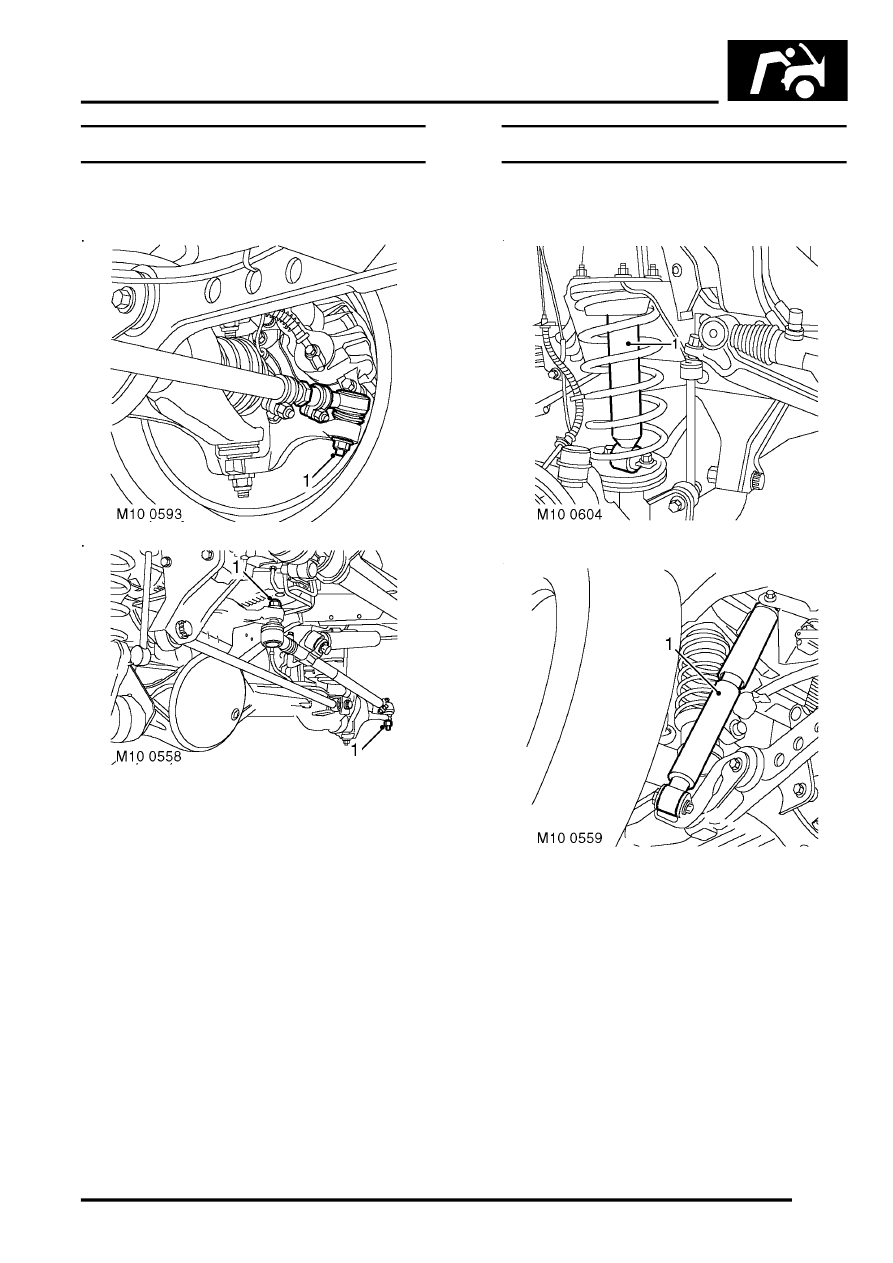 1

M10 0593

1

1

M10 0558

1

M10 0604

1

M10 0559